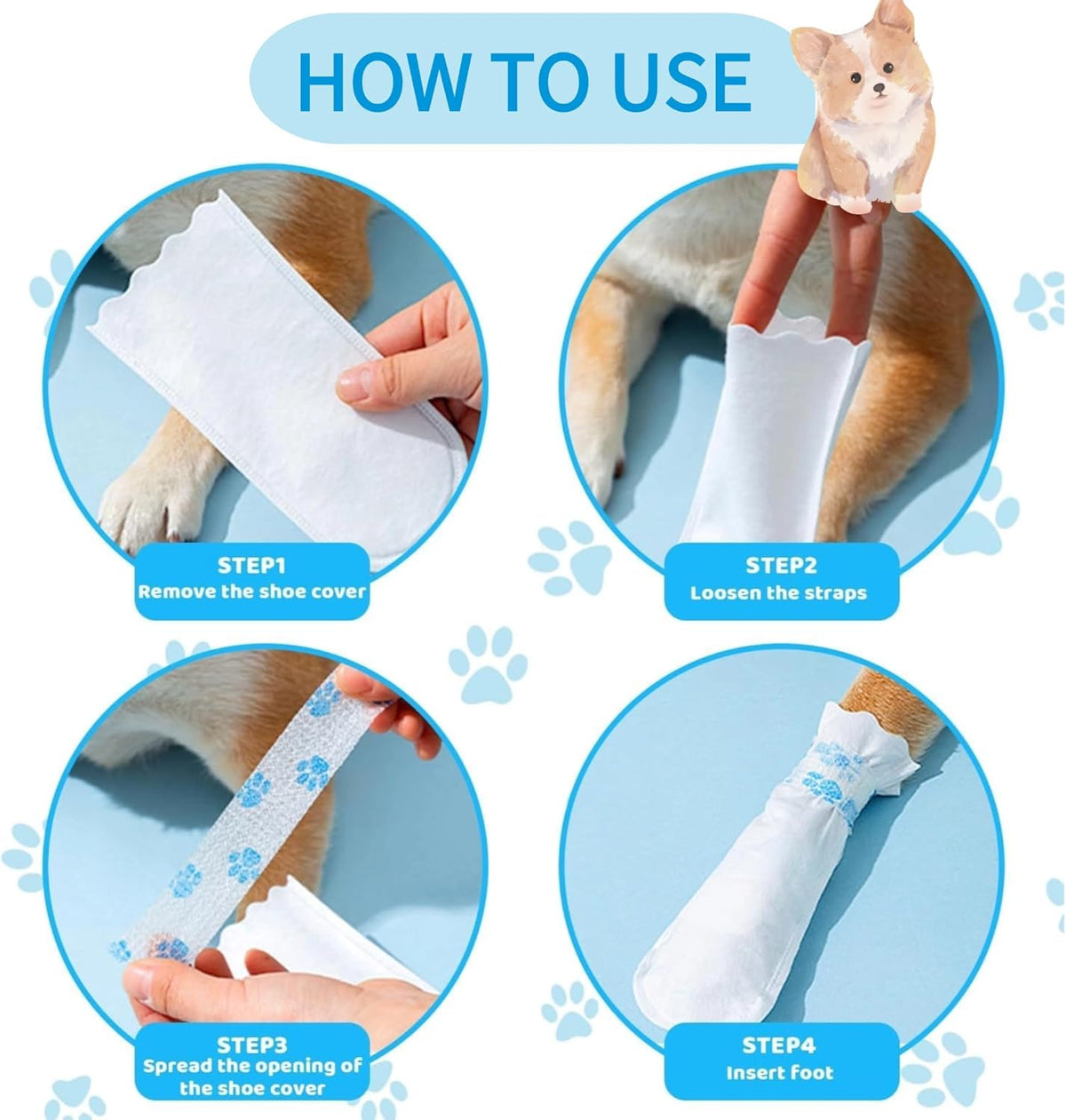 HOW TO USE

STEP1
Remove the shoe cover

STEP2
Loosen the straps

STEP3
Spread the opening of the shoe cover

STEP4
Insert foot