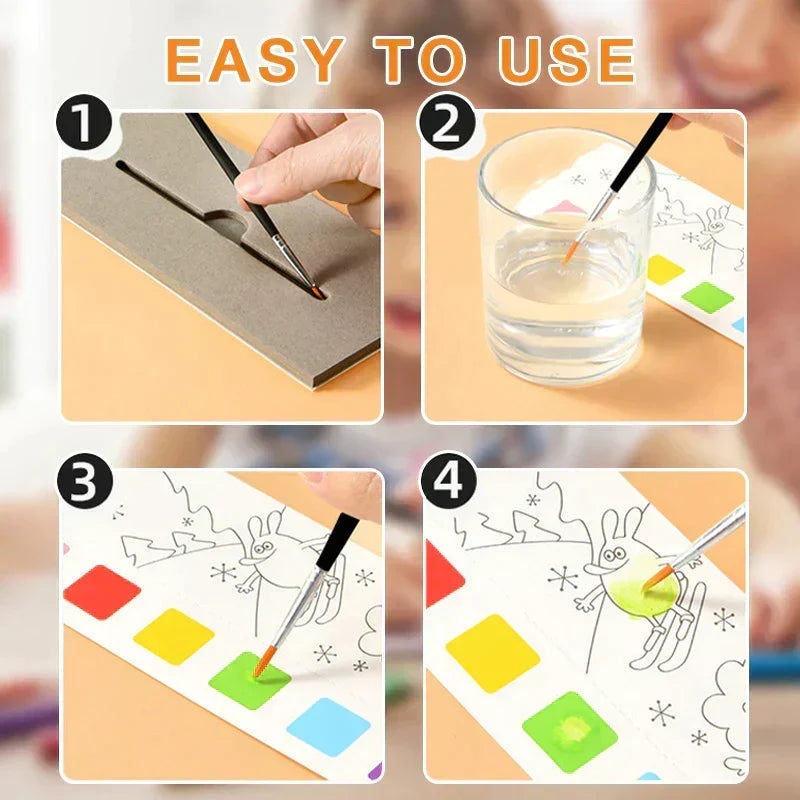 EASY TO USE

1

2

3

4